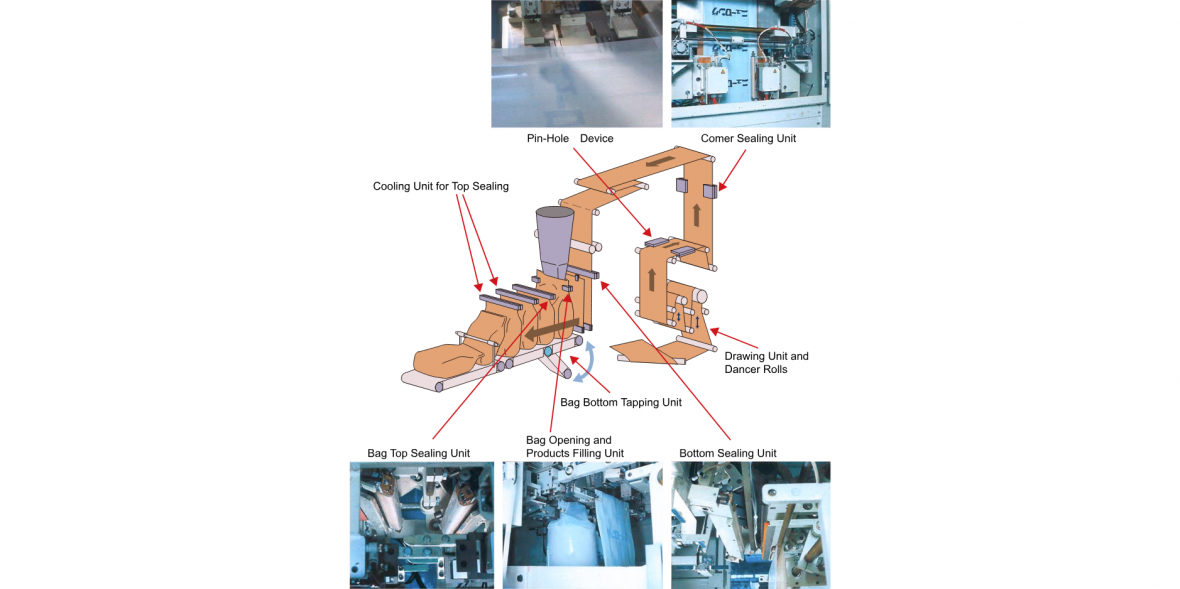 Pin-Hole Device

Comer Sealing Unit

Cooling Unit for Top Sealing

Drawing Unit and Dancer Rolls

Bag Bottom Tapping Unit

Bag Top Sealing Unit

Bag Opening and Products Filling Unit

Bottom Sealing Unit